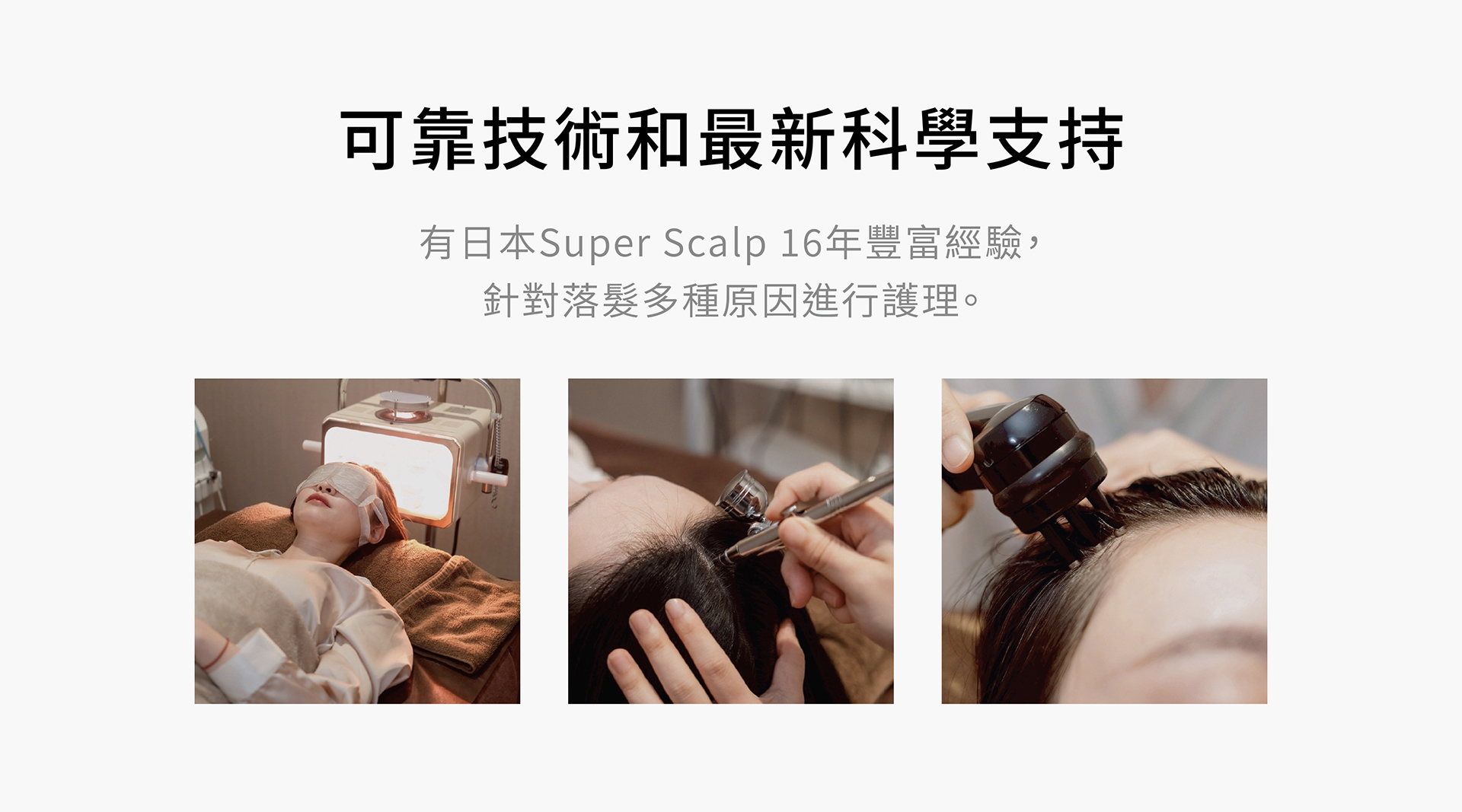 可靠技術和最新科學支持

有日本Super Scalp 16年豐富經驗，
針對落髮多種原因進行護理。