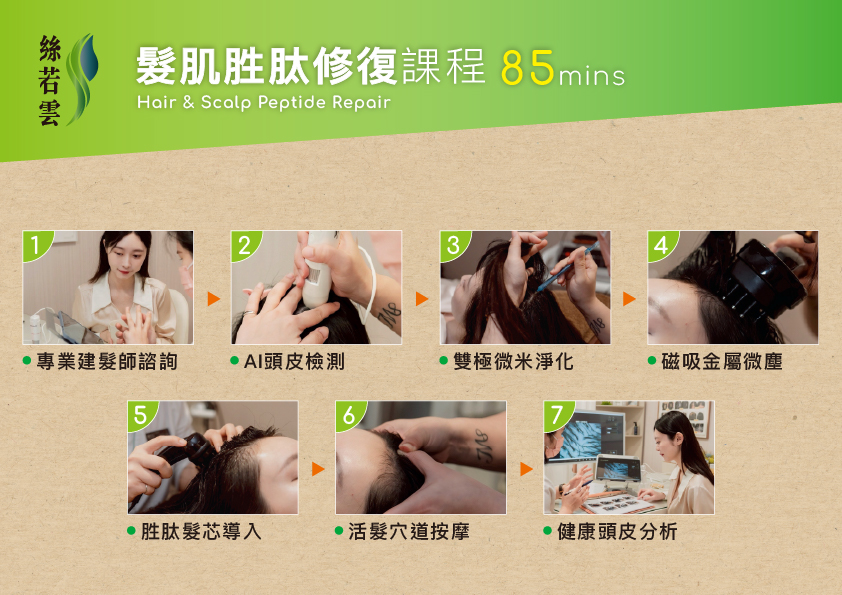 絲若雲

髮肌胜肽修復課程 85mins

Hair & Scalp Peptide Repair

1
專業建髮師諮詢

2
AI頭皮檢測

3
雙極微米淨化

4
磁吸金屬微塵

5
胜肽髮芯導入

6
活髮穴道按摩

7
健康頭皮分析