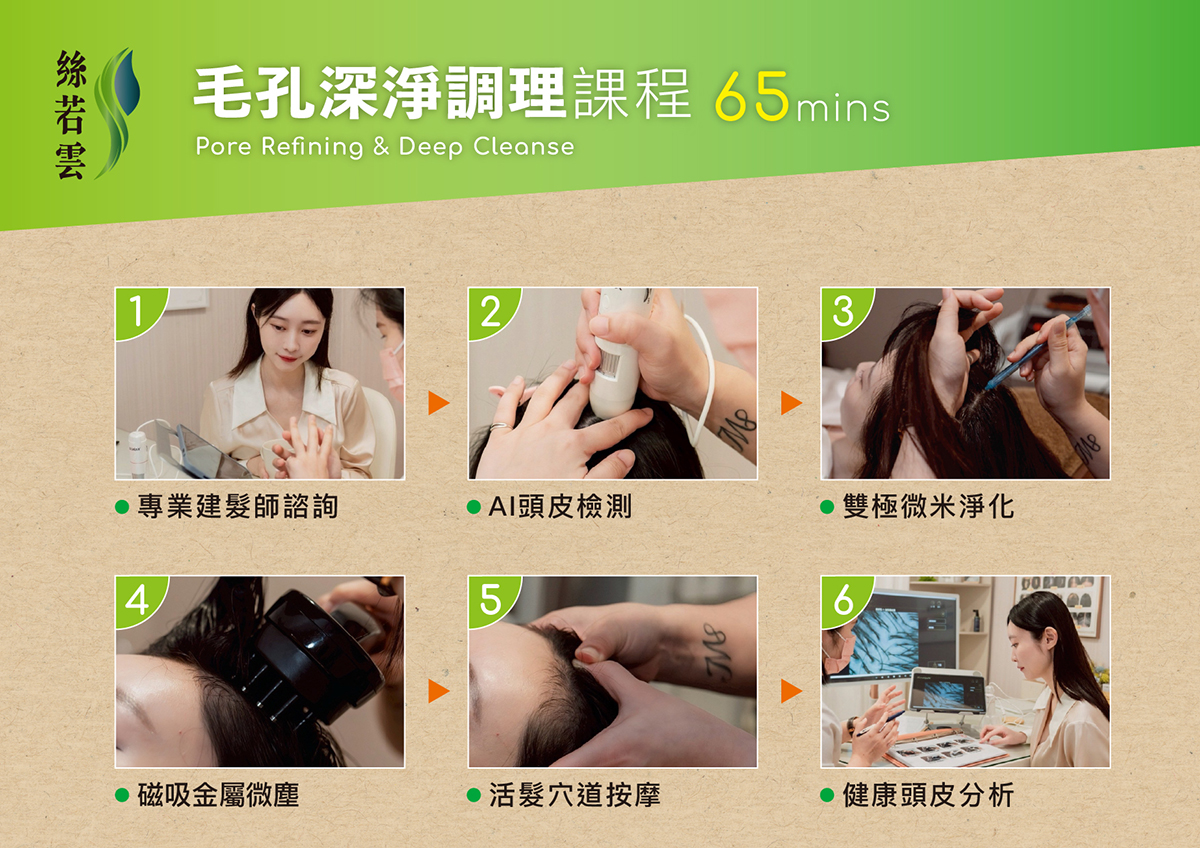 絲若雲

毛孔深淨調理課程 65mins

Pore Refining & Deep Cleanse

1

● 專業建髮師諮詢

2

● AI頭皮檢測

3

● 雙極微米淨化

4

● 磁吸金屬微塵

5

● 活髮穴道按摩

6

● 健康頭皮分析